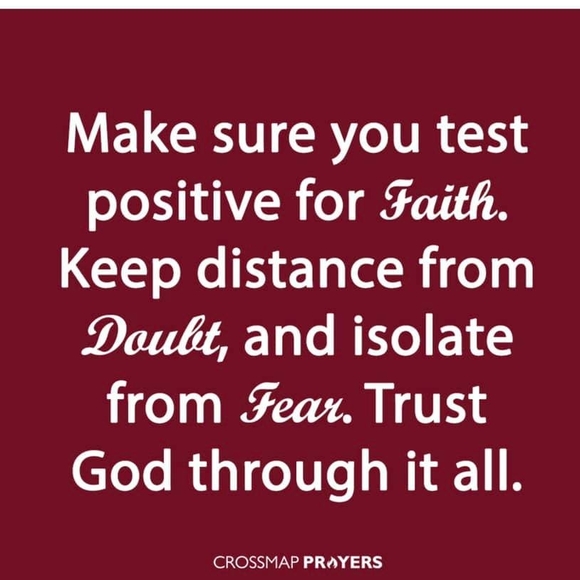 Make sure you test positive for Faith. Keep distance from Doubt, and isolate from Fear. Trust God through it all.

CROSSMAP PRAYERS